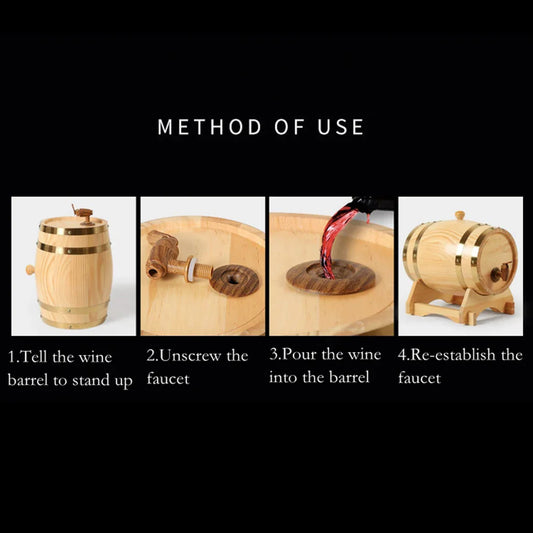 METHOD OF USE

1.Tell the wine barrel to stand up

2.Unscrew the faucet

3.Pour the wine into the barrel

4.Re-establish the faucet